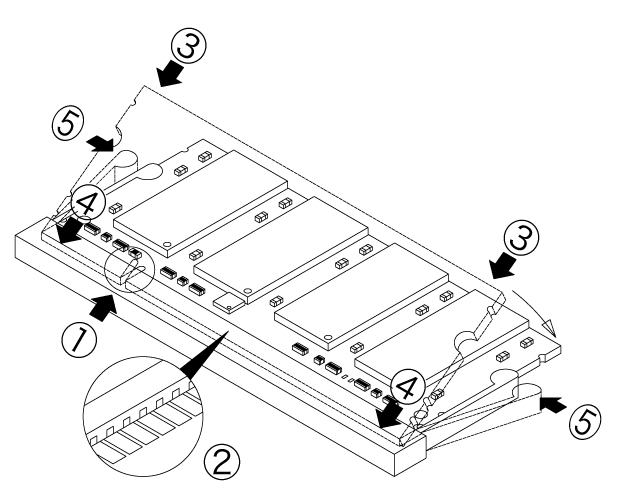 3
5
4
3
1
4
5
2